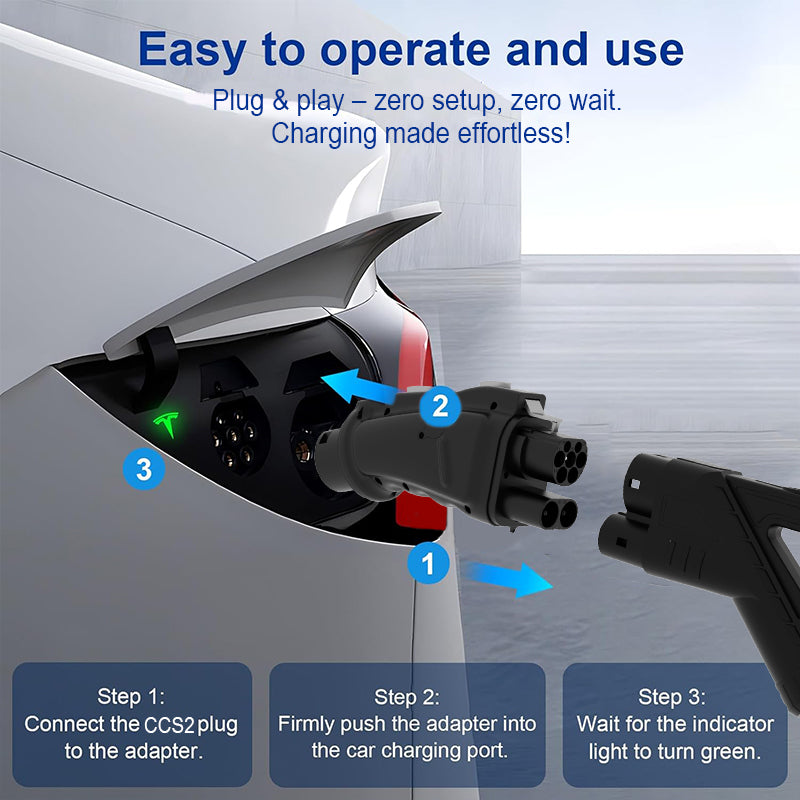 Easy to operate and use

Plug & play – zero setup, zero wait.
Charging made effortless!

2

3

1

Step 1:
Connect the CCS2 plug to the adapter.

Step 2:
Firmly push the adapter into the car charging port.

Step 3:
Wait for the indicator light to turn green.